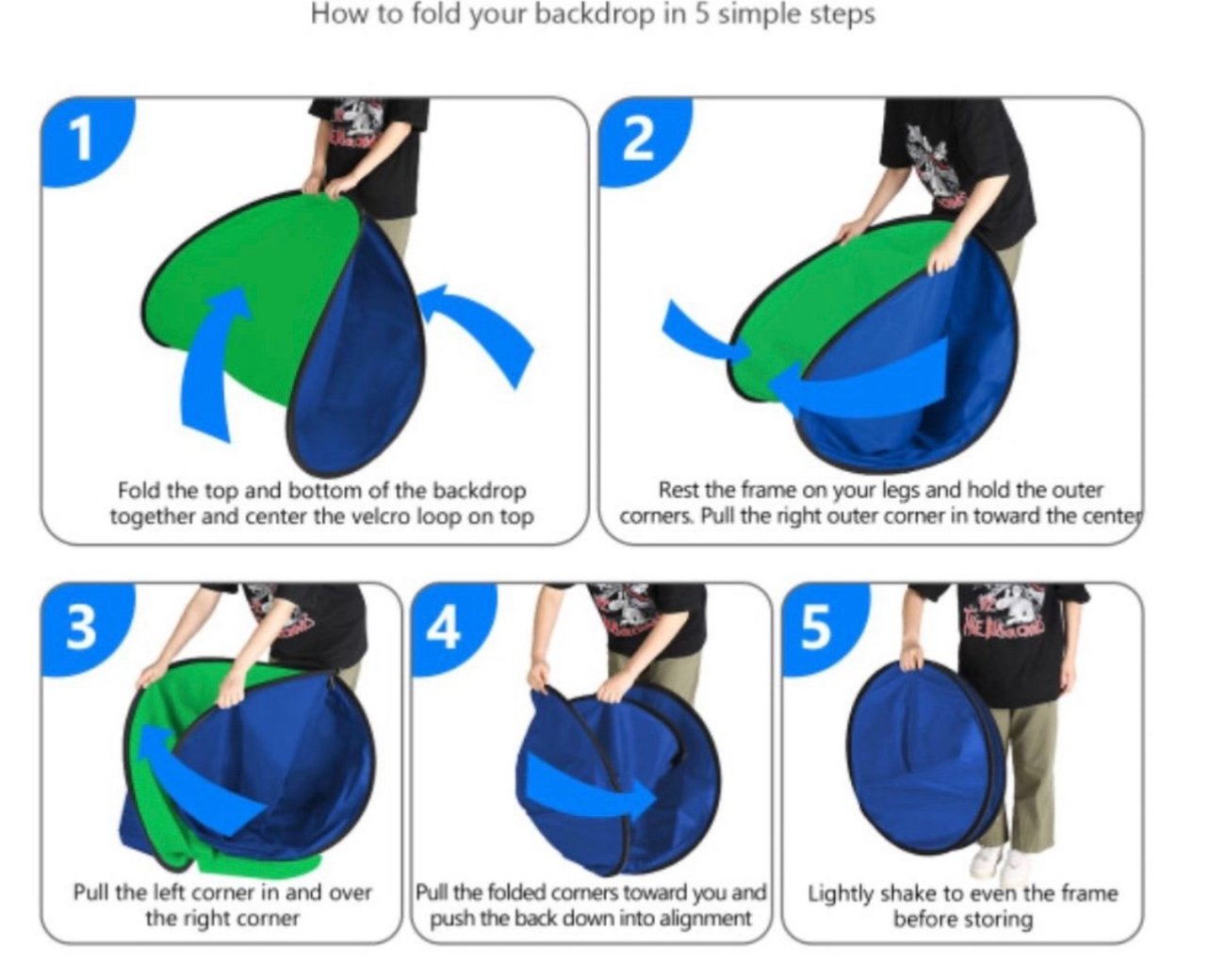 How to fold your backdrop in 5 simple steps

1

Fold the top and bottom of the backdrop together and center the velcro loop on top

2

Rest the frame on your legs and hold the outer corners. Pull the right outer corner in toward the center

3

Pull the left corner in and over the right corner

4

Pull the folded corners toward you and push the back down into alignment

5

Lightly shake to even the frame before storing