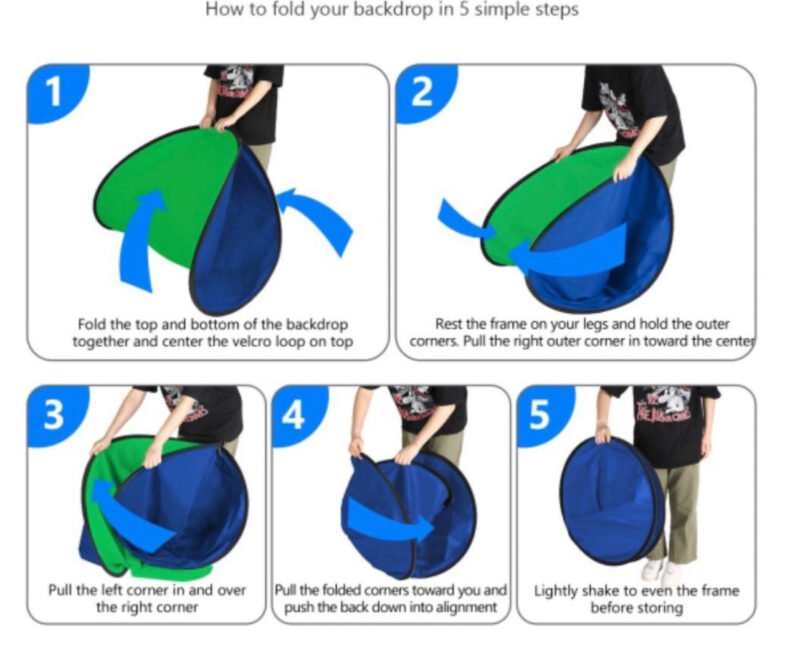 How to fold your backdrop in 5 simple steps

1

Fold the top and bottom of the backdrop together and center the velcro loop on top

2

Rest the frame on your legs and hold the outer corners. Pull the right outer corner in toward the center

3

Pull the left corner in and over the right corner

4

Pull the folded corners toward you and push the back down into alignment

5

Lightly shake to even the frame before storing